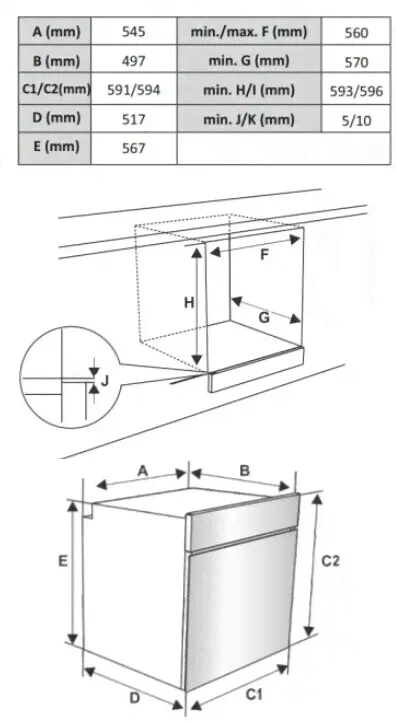 | A (mm) | 545 | min./max. F (mm) | 560 |
|---|---|---|---|
| B (mm) | 497 | min. G (mm) | 570 |
| C1/C2(mm) | 591/594 | min. H/I (mm) | 593/596 |
| D (mm) | 517 | min. J/K (mm) | 5/10 |
| E (mm) | 567 | | |

F
H
G
J

A
B
E
C2
D
C1